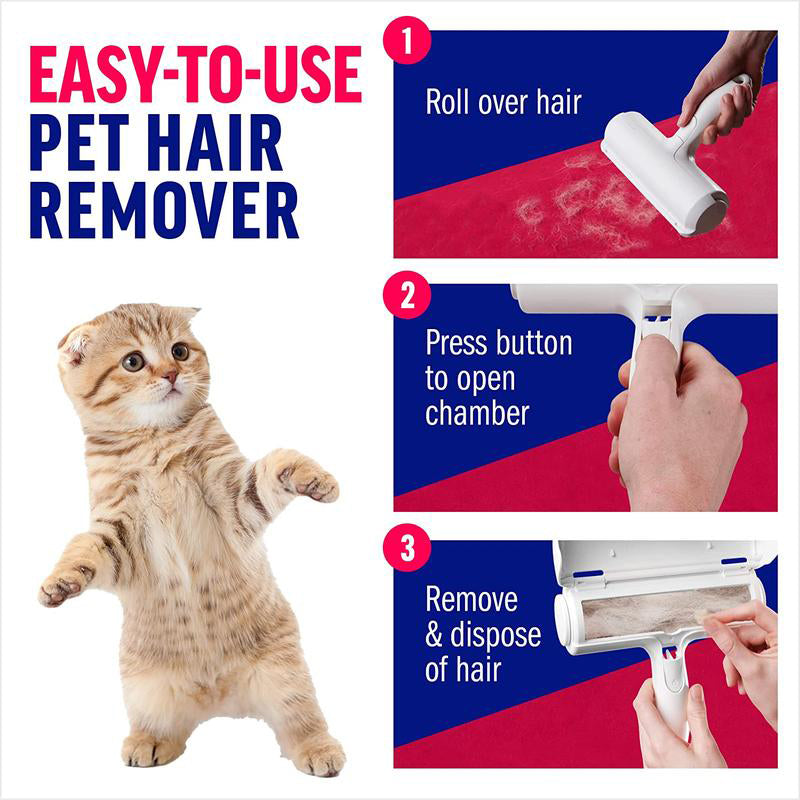 EASY-TO-USE
PET HAIR
REMOVER

1
Roll over hair

2
Press button to open chamber

3
Remove & dispose of hair