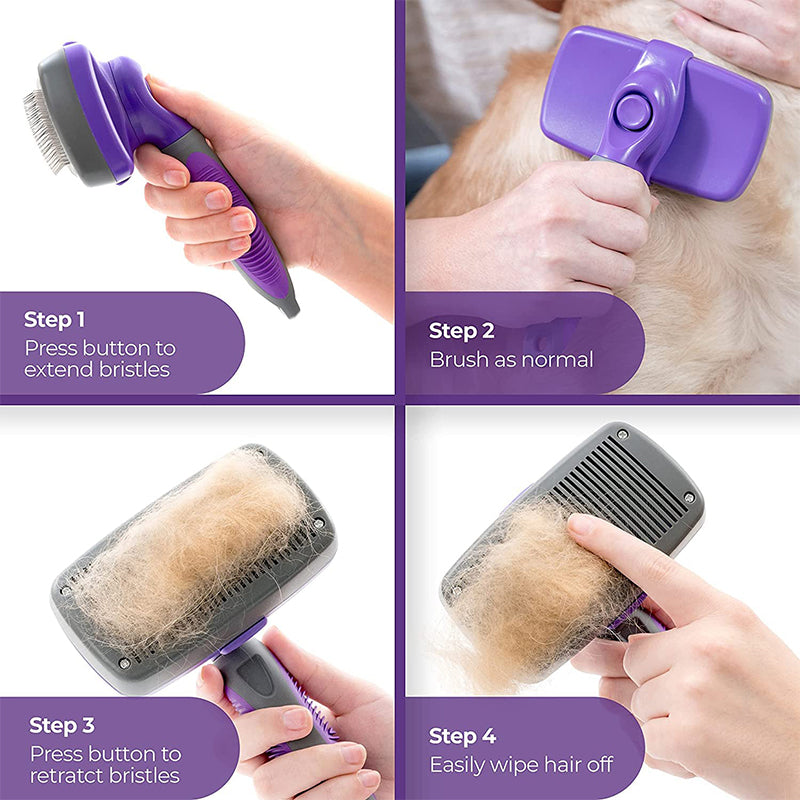 Step 1
Press button to extend bristles

Step 2
Brush as normal

Step 3
Press button to retratct bristles

Step 4
Easily wipe hair off