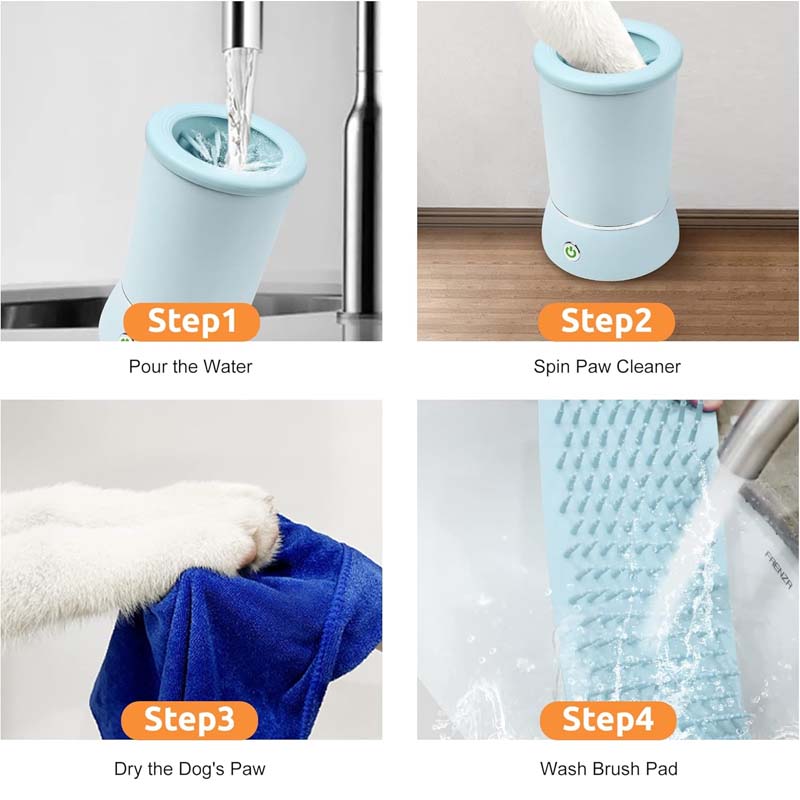 Step1

Pour the Water

Step2

Spin Paw Cleaner

Step3

Dry the Dog's Paw

FRENZA

Step4

Wash Brush Pad