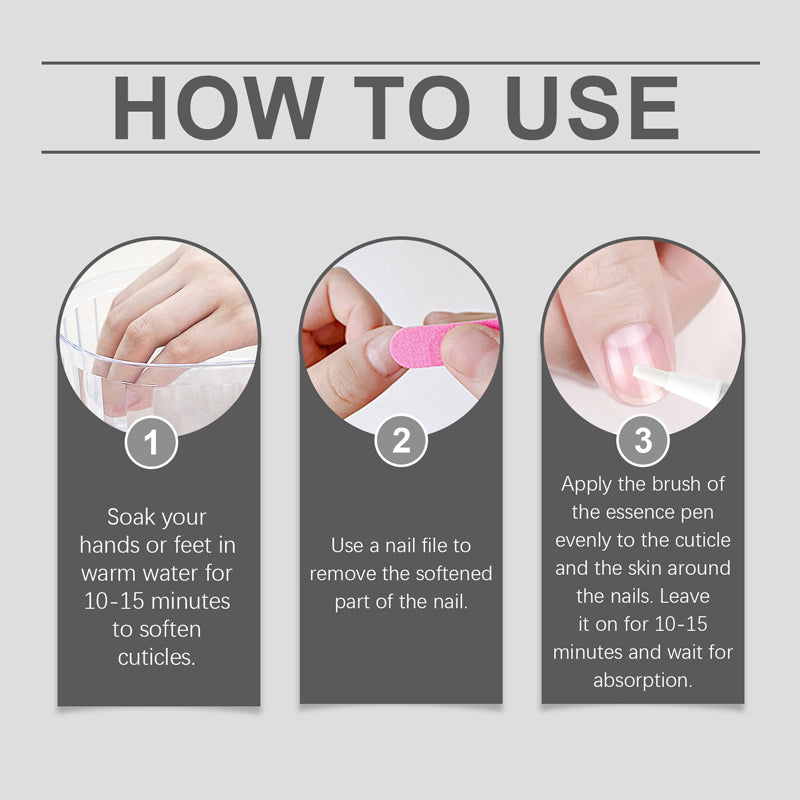 HOW TO USE

1

Soak your hands or feet in warm water for 10-15 minutes to soften cuticles.

2

Use a nail file to remove the softened part of the nail.

3

Apply the brush of the essence pen evenly to the cuticle and the skin around the nails. Leave it on for 10-15 minutes and wait for absorption.