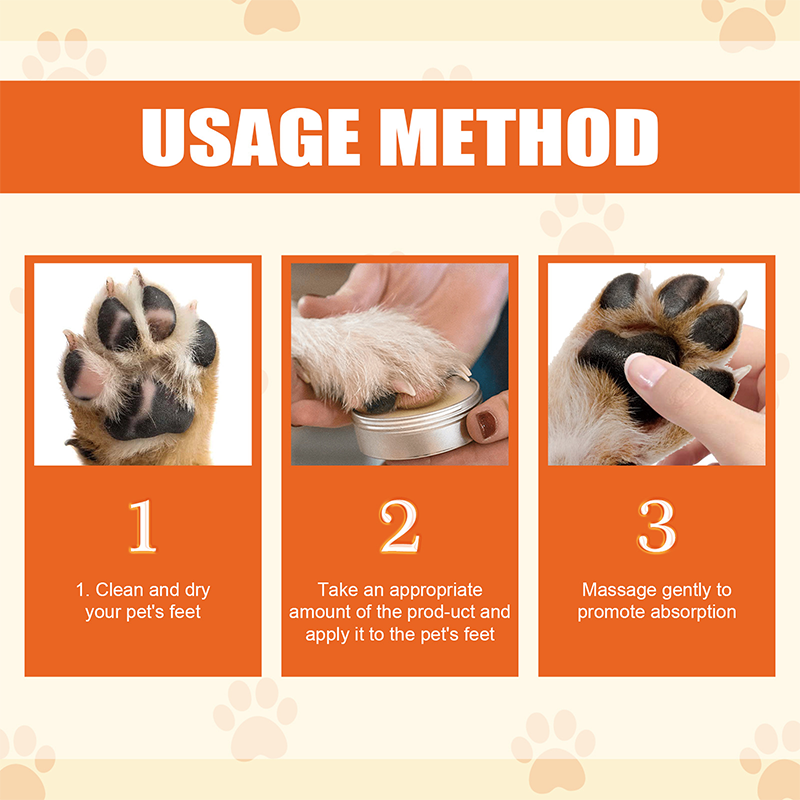 USAGE METHOD

1

1. Clean and dry your pet's feet

2

Take an appropriate amount of the prod-uct and apply it to the pet's feet

3

Massage gently to promote absorption