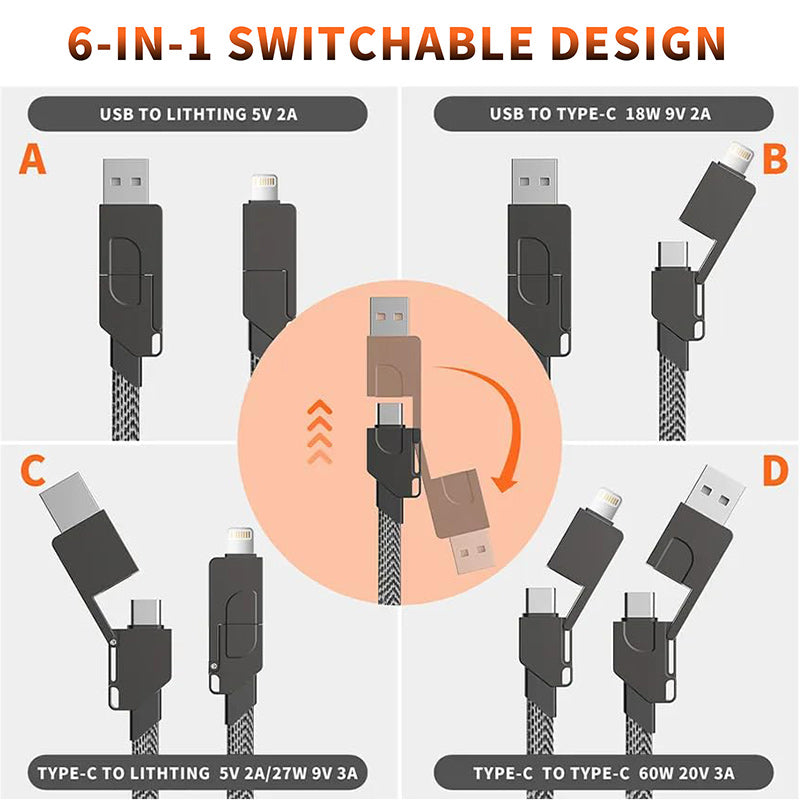 6-IN-1 SWITCHABLE DESIGN

USB TO LITHTING 5V 2A

A

USB TO TYPE-C 18W 9V 2A

B

C

D

TYPE-C TO LITHTING 5V 2A/27W 9V 3A

TYPE-C TO TYPE-C 60W 20V 3A