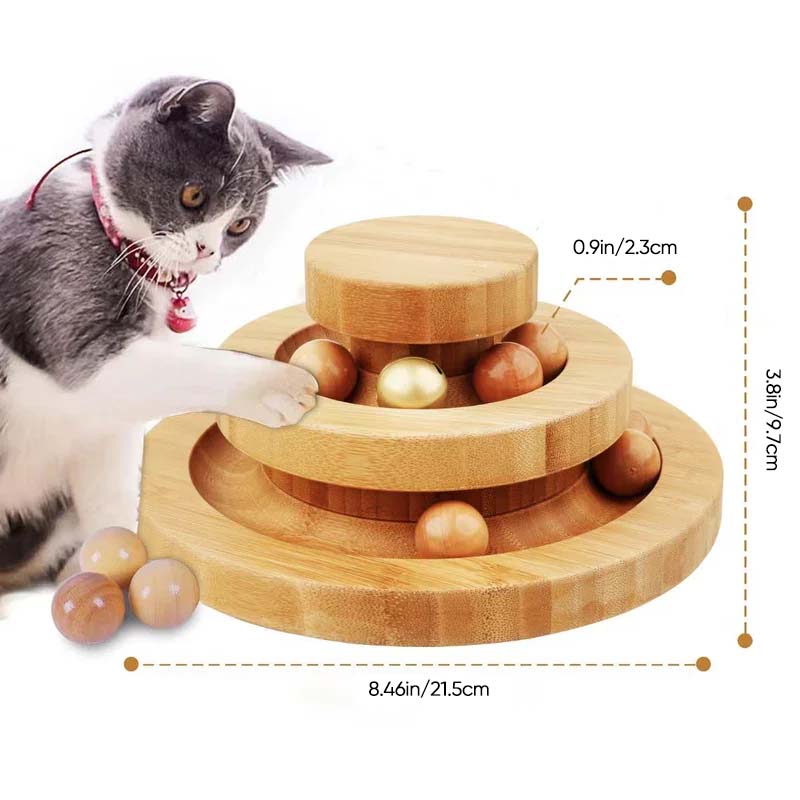 0.9in/2.3cm

3.8in/9.7cm

8.46in/21.5cm