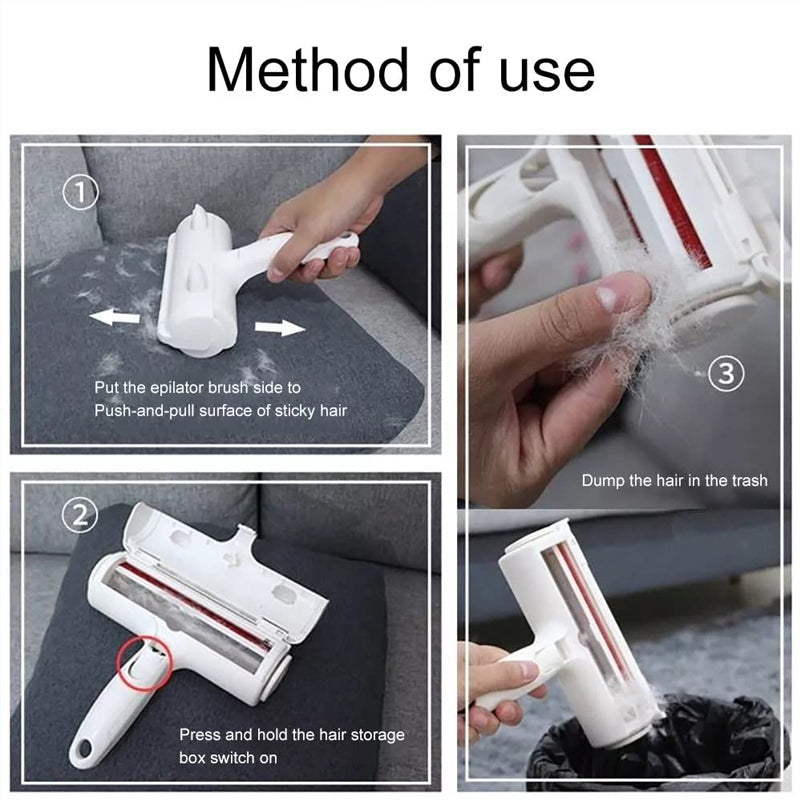 Method of use

①

Put the epilator brush side to Push-and-pull surface of sticky hair

②

Press and hold the hair storage box switch on

③

Dump the hair in the trash