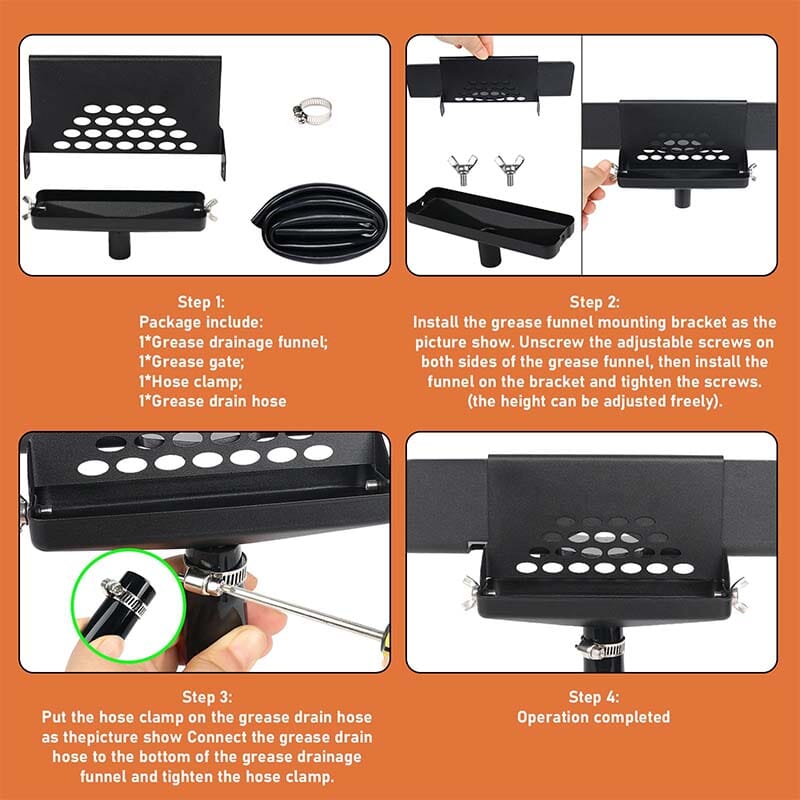 Step 1:
Package include:
1*Grease drainage funnel;
1*Grease gate;
1*Hose clamp;
1*Grease drain hose

Step 2:
Install the grease funnel mounting bracket as the picture show. Unscrew the adjustable screws on both sides of the grease funnel, then install the funnel on the bracket and tighten the screws. (the height can be adjusted freely).

Step 3:
Put the hose clamp on the grease drain hose as thepicture show Connect the grease drain hose to the bottom of the grease drainage funnel and tighten the hose clamp.

Step 4:
Operation completed