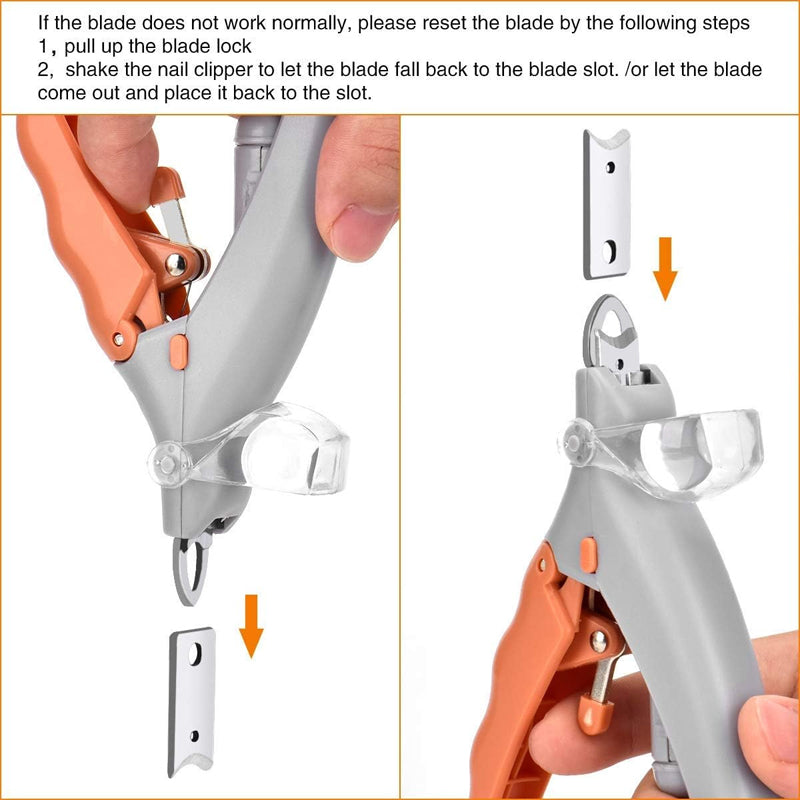 If the blade does not work normally, please reset the blade by the following steps
1, pull up the blade lock
2, shake the nail clipper to let the blade fall back to the blade slot. /or let the blade come out and place it back to the slot.