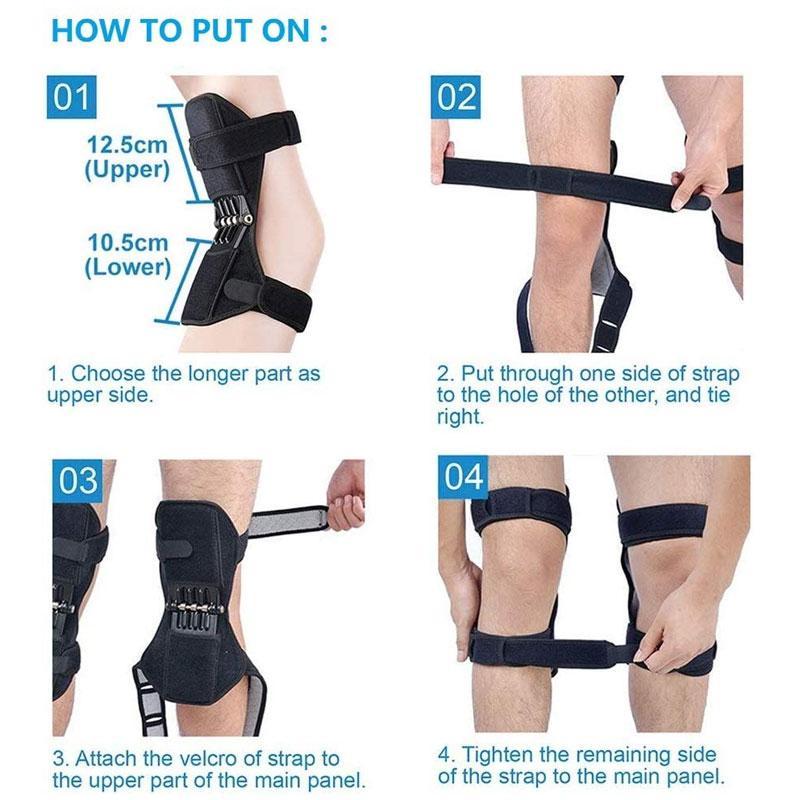 HOW TO PUT ON :

01

12.5cm (Upper)

10.5cm (Lower)

1. Choose the longer part as upper side.

02

2. Put through one side of strap to the hole of the other, and tie right.

03

3. Attach the velcro of strap to the upper part of the main panel.

04

4. Tighten the remaining side of the strap to the main panel.