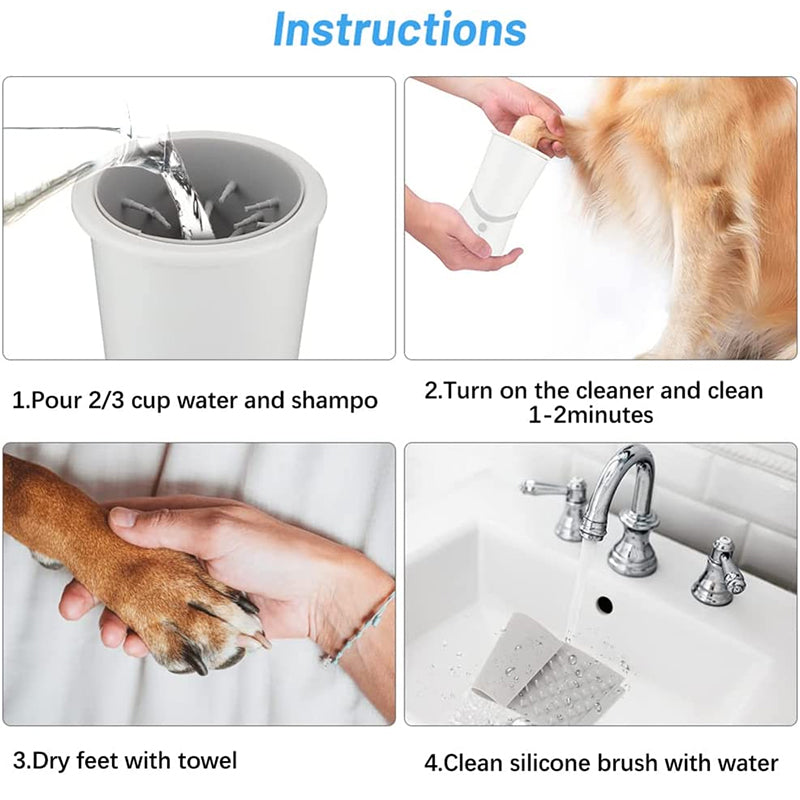 Instructions

1.Pour 2/3 cup water and shampo

2.Turn on the cleaner and clean 1-2minutes

3.Dry feet with towel

4.Clean silicone brush with water