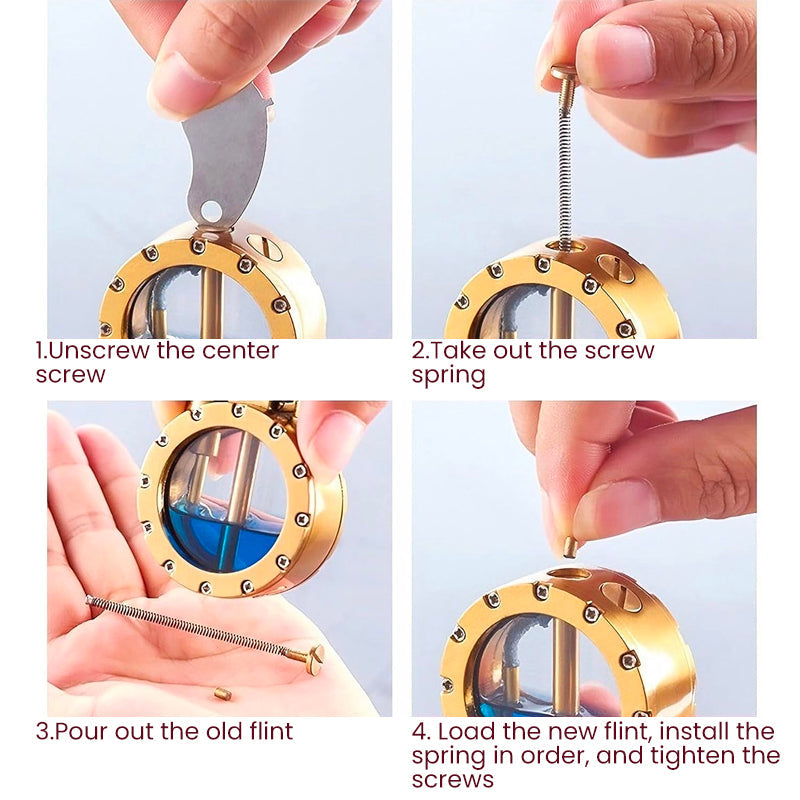 1.Unscrew the center screw

2.Take out the screw spring

3.Pour out the old flint

4. Load the new flint, install the spring in order, and tighten the screws