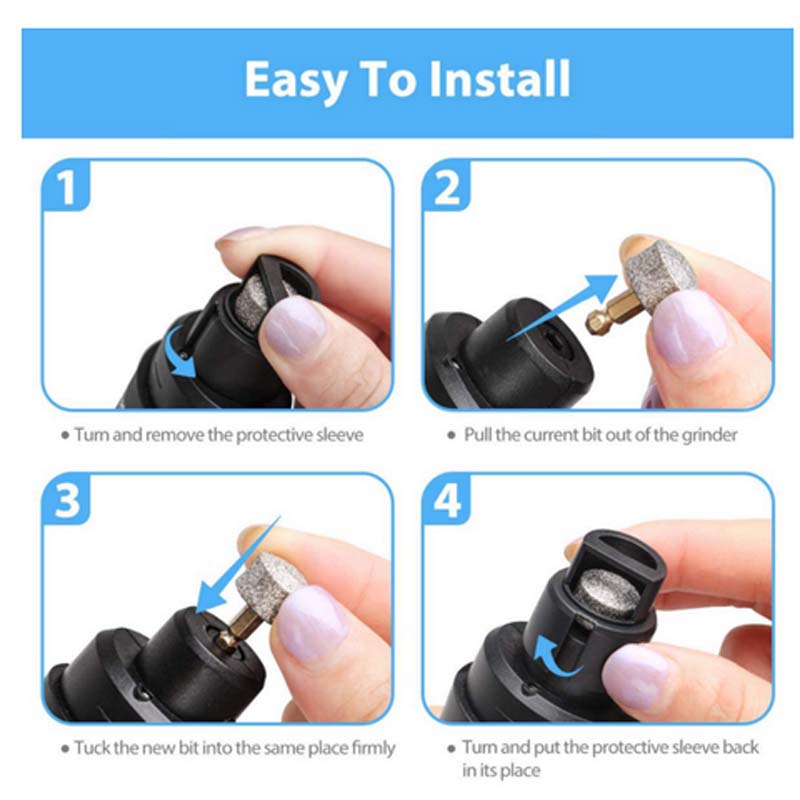 Easy To Install

1

• Turn and remove the protective sleeve

2

• Pull the current bit out of the grinder

3

• Tuck the new bit into the same place firmly

4

• Turn and put the protective sleeve back in its place