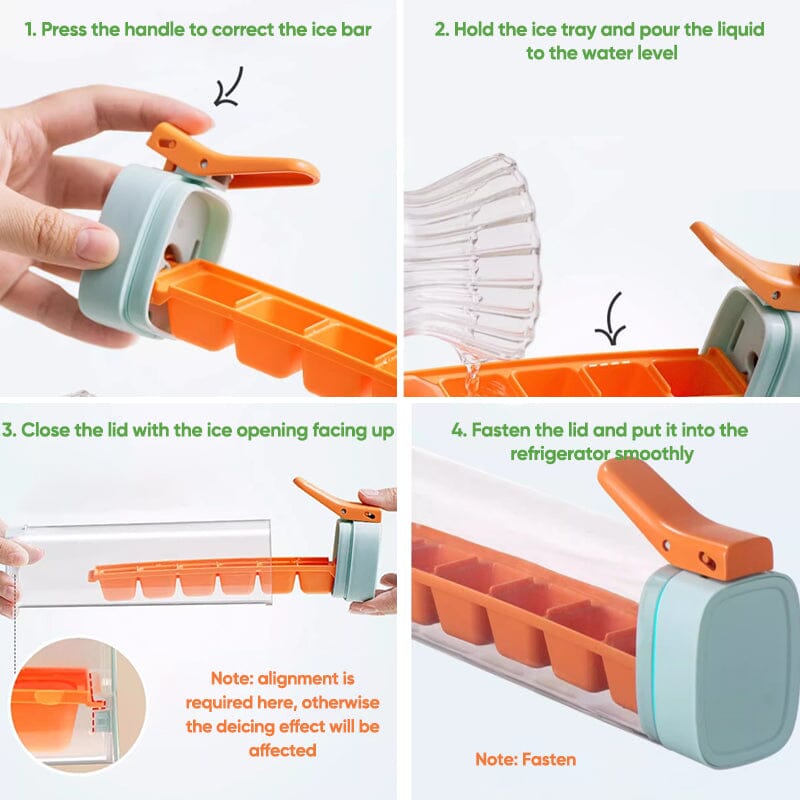 1. Press the handle to correct the ice bar

2. Hold the ice tray and pour the liquid to the water level

3. Close the lid with the ice opening facing up

Note: alignment is required here, otherwise the deicing effect will be affected

4. Fasten the lid and put it into the refrigerator smoothly

Note: Fasten