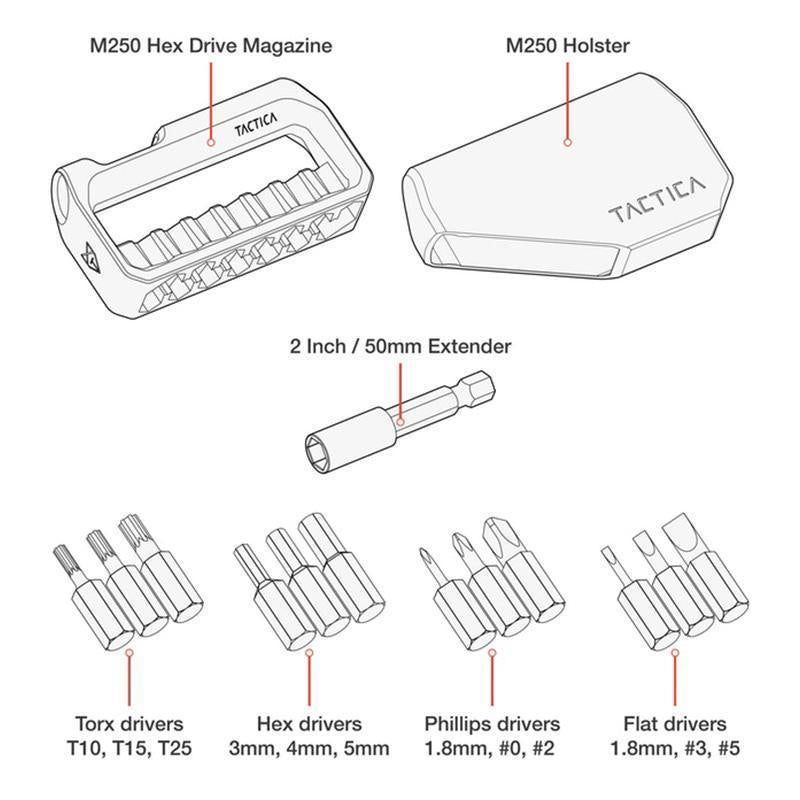 M250 Hex Drive Magazine

TACTICA

M250 Holster

TACTICA

2 Inch / 50mm Extender

Torx drivers
T10, T15, T25

Hex drivers
3mm, 4mm, 5mm

Phillips drivers
1.8mm, #0, #2

Flat drivers
1.8mm, #3, #5