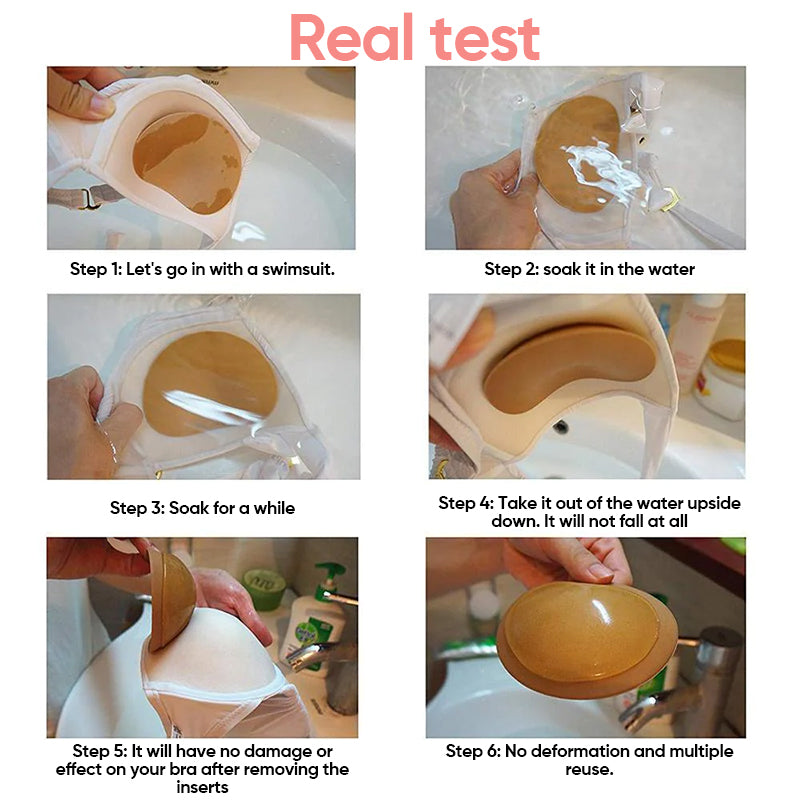 Real test

Step 1: Let's go in with a swimsuit.

Step 2: soak it in the water

Step 3: Soak for a while

Step 4: Take it out of the water upside down. It will not fall at all

Step 5: It will have no damage or effect on your bra after removing the inserts

Step 6: No deformation and multiple reuse.