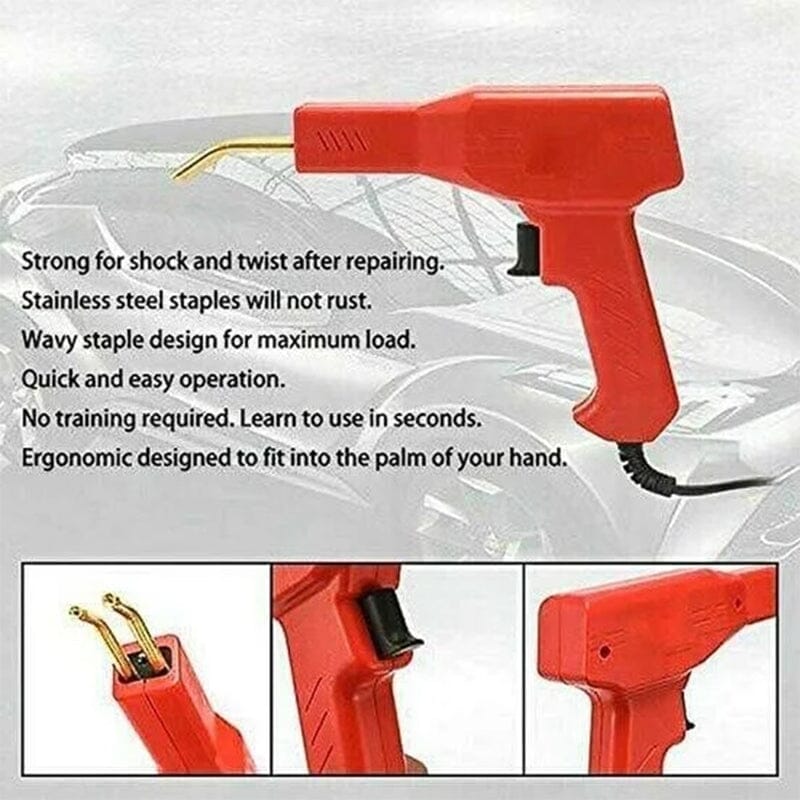 Strong for shock and twist after repairing.
Stainless steel staples will not rust.
Wavy staple design for maximum load.
Quick and easy operation.
No training required. Learn to use in seconds.
Ergonomic designed to fit into the palm of your hand.