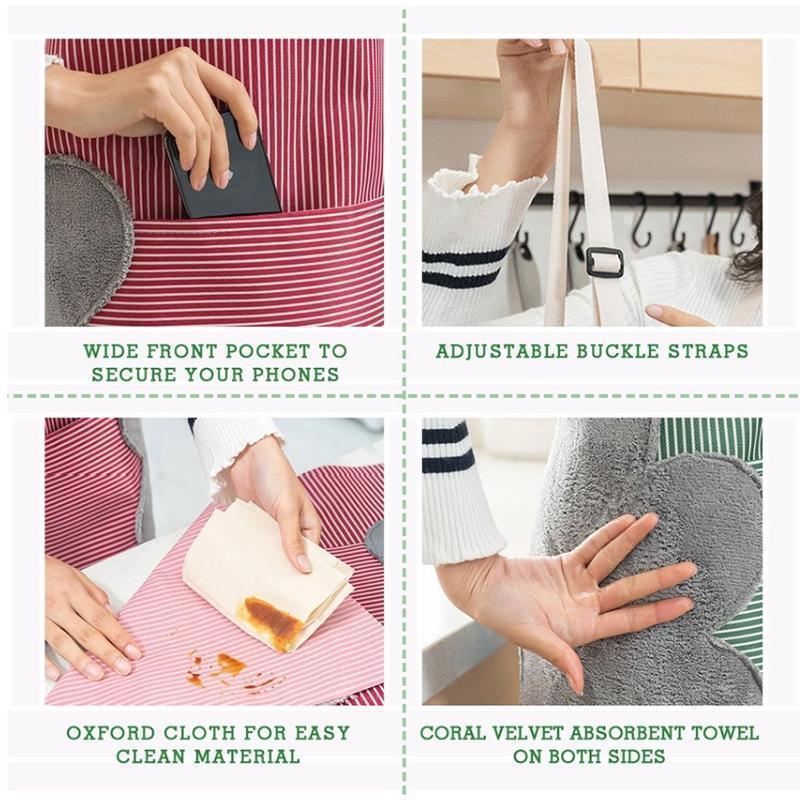 WIDE FRONT POCKET TO SECURE YOUR PHONES

ADJUSTABLE BUCKLE STRAPS

OXFORD CLOTH FOR EASY CLEAN MATERIAL

CORAL VELVET ABSORBENT TOWEL ON BOTH SIDES